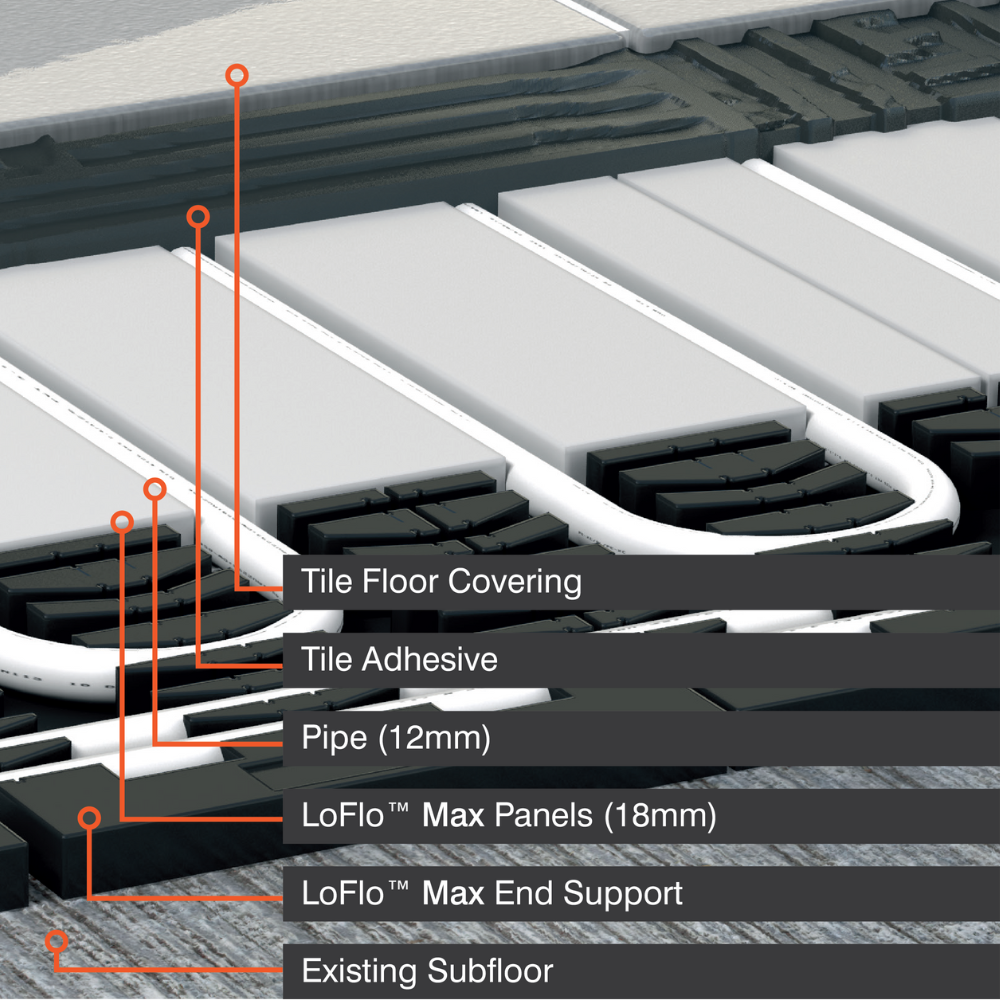 Tile Floor Covering

Tile Adhesive

Pipe (12mm)

LoFlo™ Max Panels (18mm)

LoFlo™ Max End Support

Existing Subfloor