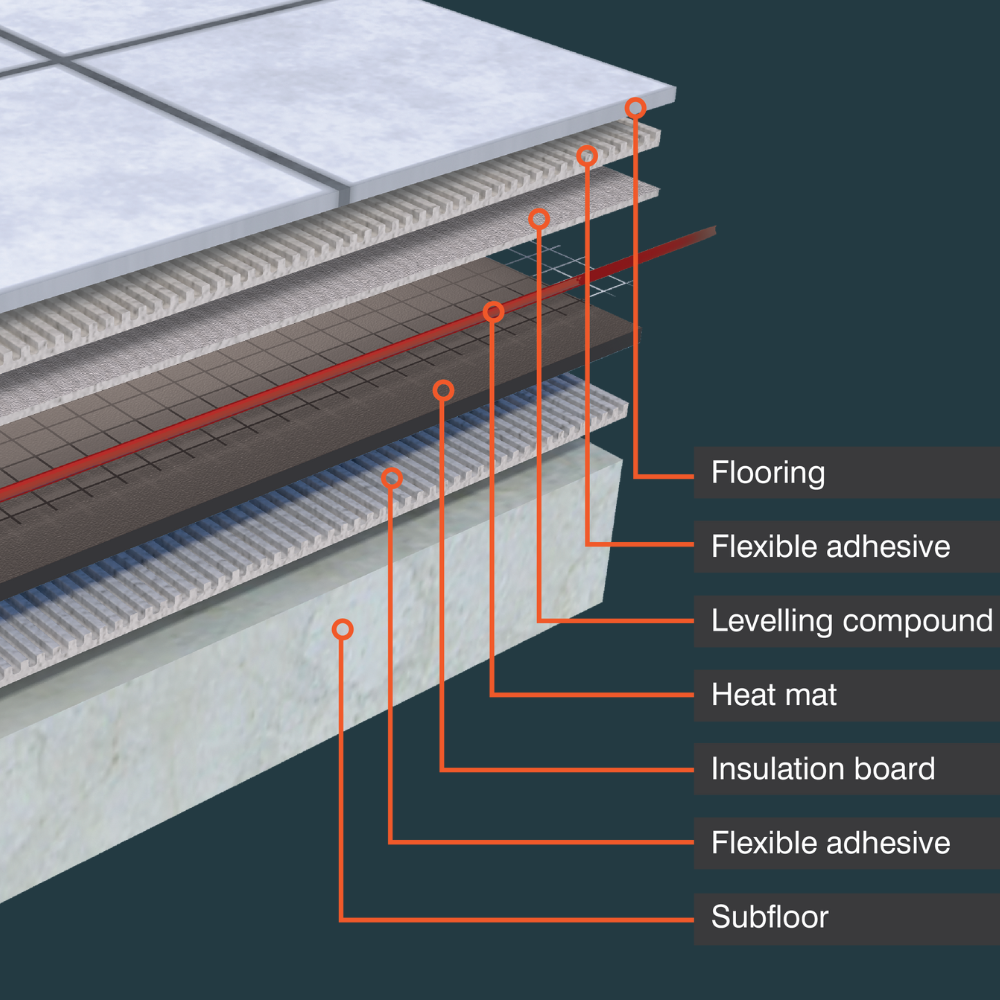 Flooring

Flexible adhesive

Levelling compound

Heat mat

Insulation board

Flexible adhesive

Subfloor