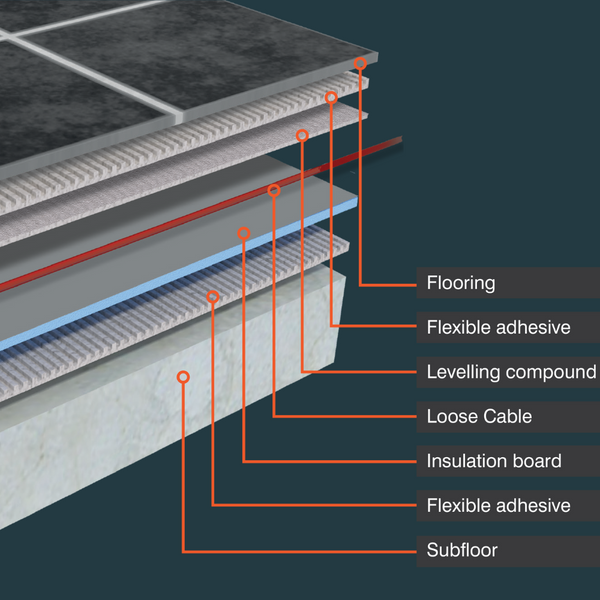 Flooring

Flexible adhesive

Levelling compound

Loose Cable

Insulation board

Flexible adhesive

Subfloor